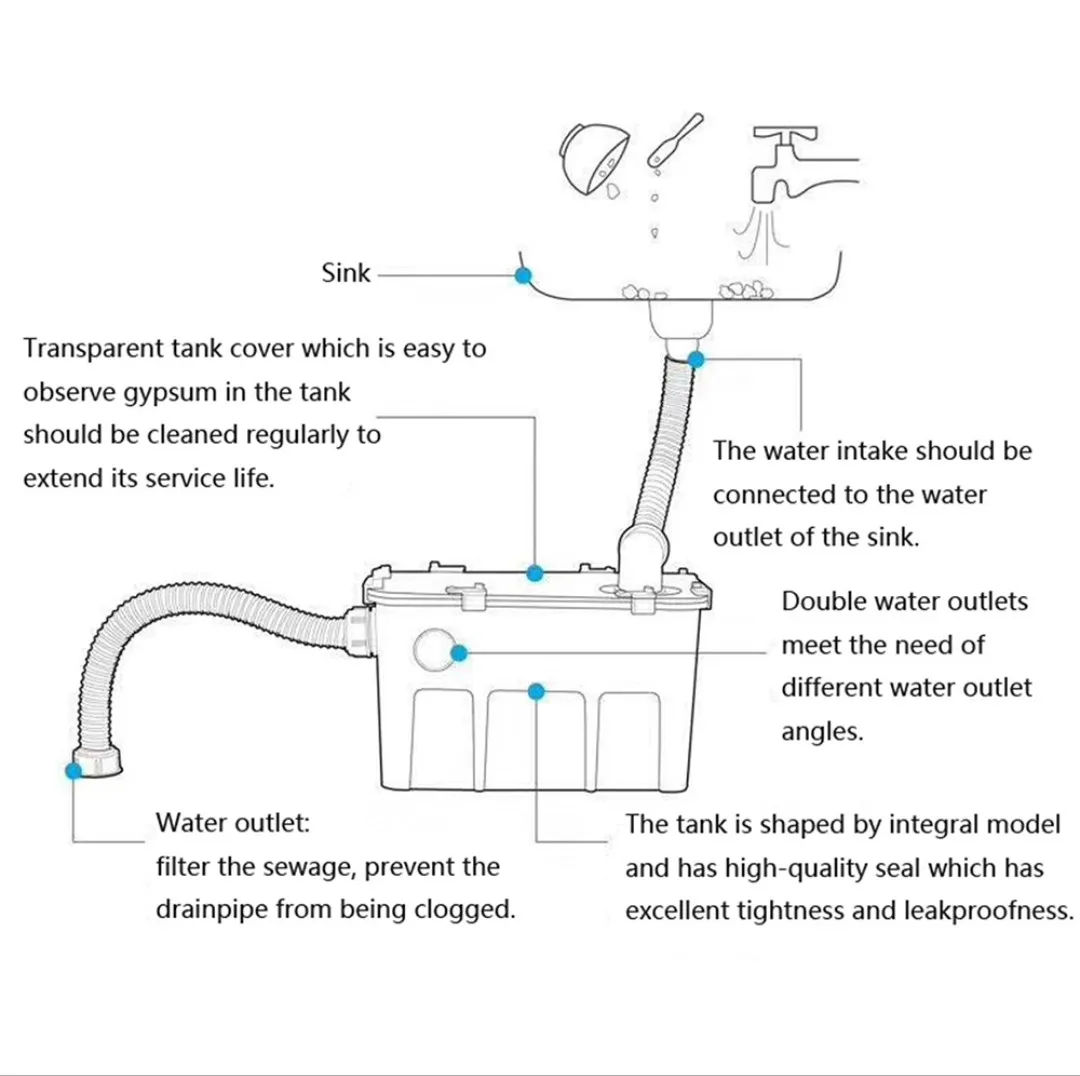 Sink

Transparent tank cover which is easy to observe gypsum in the tank should be cleaned regularly to extend its service life.

The water intake should be connected to the water outlet of the sink.

Double water outlets meet the need of different water outlet angles.

Water outlet:
filter the sewage, prevent the drainpipe from being clogged.

The tank is shaped by integral model and has high-quality seal which has excellent tightness and leakproofness.